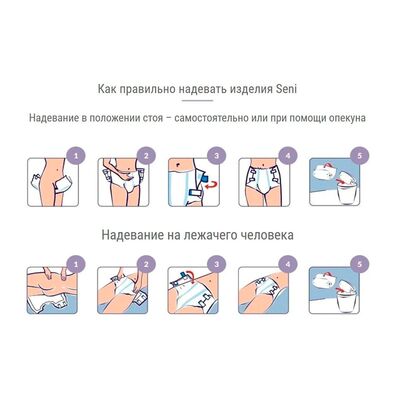 Как правильно надевать изделия Seni

Надевание в положении стоя – самостоятельно или при помощи опекуна

1

2

3

4

5

Надевание на лежачего человека

1

2

3

4

5