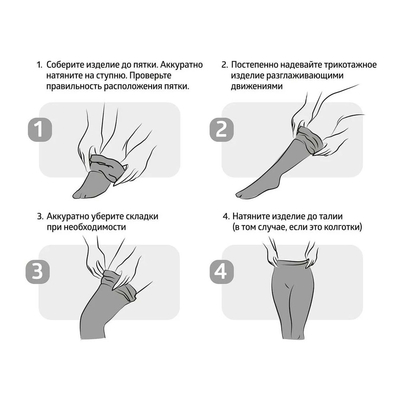 1. Соберите изделие до пятки. Аккуратно натяните на ступню. Проверьте правильность расположения пятки.

1

2. Постепенно надевайте трикотажное изделие разглаживающими движениями

2

3. Аккуратно уберите складки при необходимости

3

4. Натяните изделие до талии (в том случае, если это колготки)

4