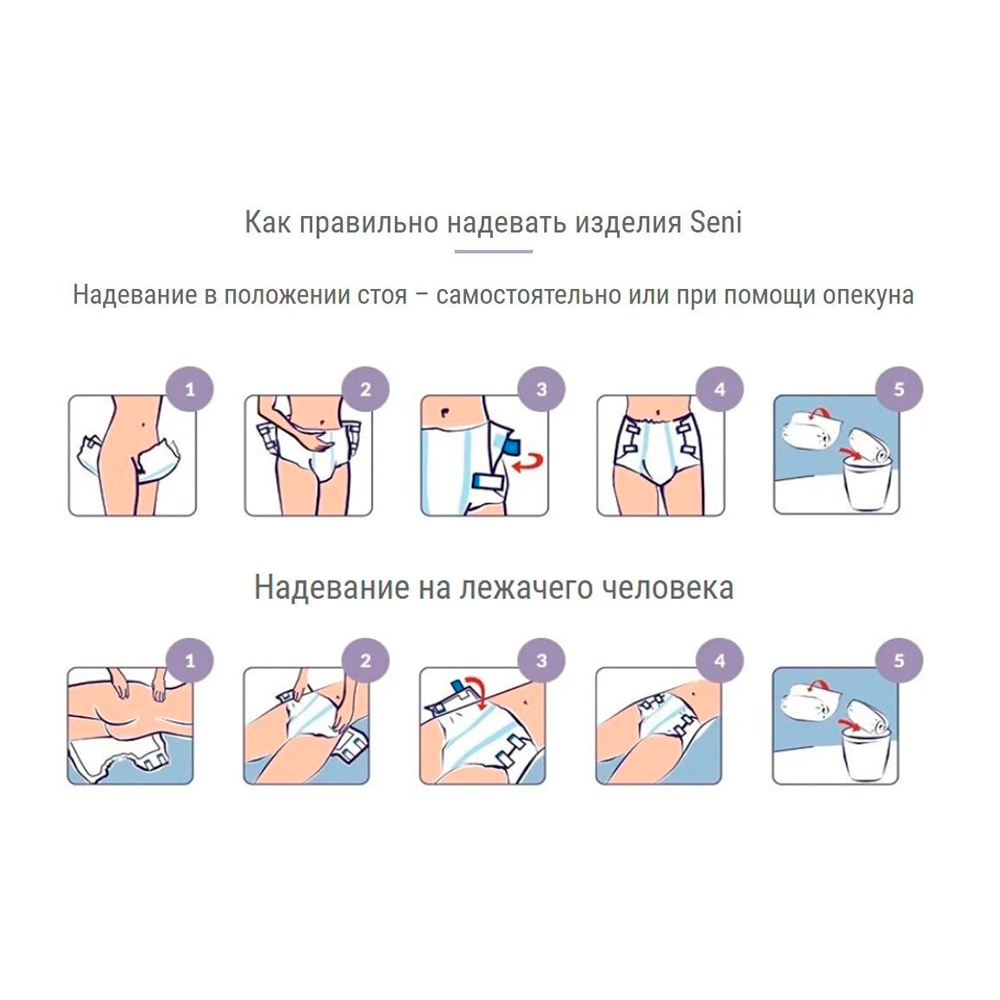 Как правильно надевать изделия Seni

Надевание в положении стоя – самостоятельно или при помощи опекуна

1

2

3

4

5

Надевание на лежачего человека

1

2

3

4

5