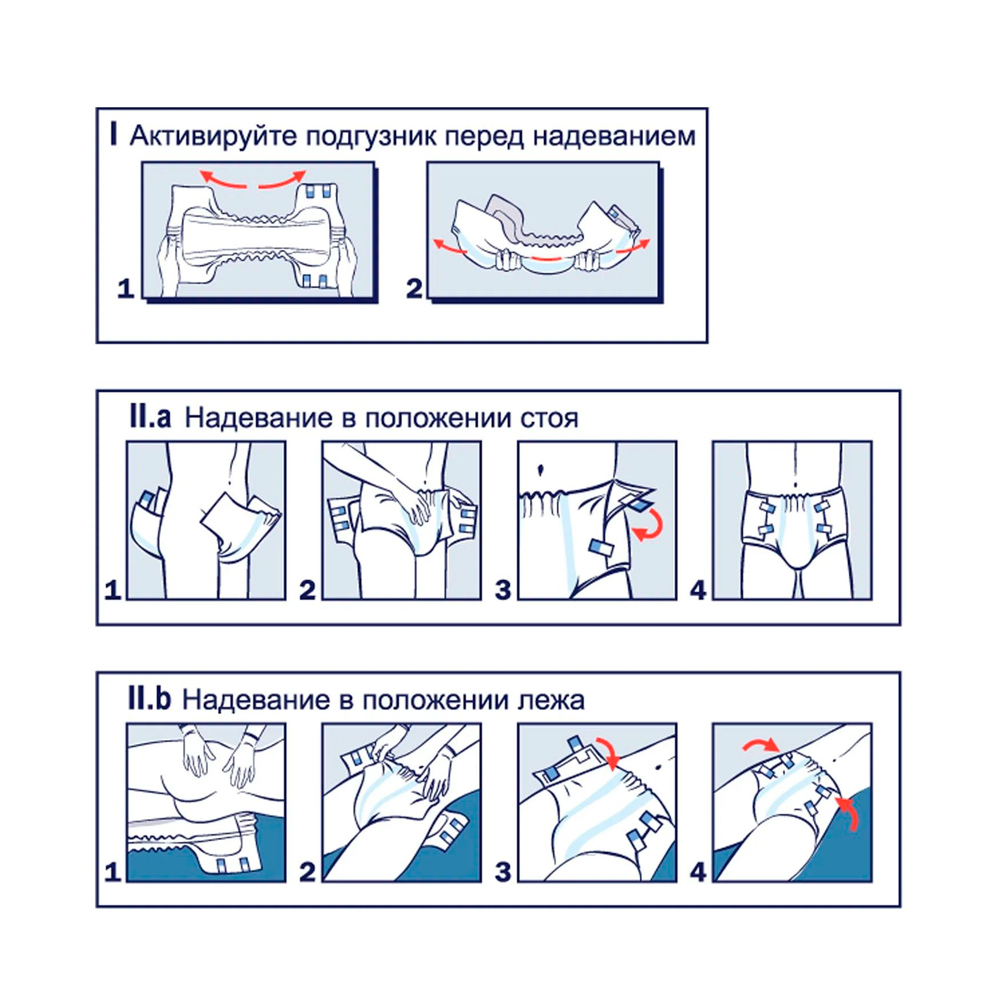 I Активируйте подгузник перед надеванием

1

2

II.a Надевание в положении стоя

1

2

3

4

II.b Надевание в положении лежа

1

2

3

4